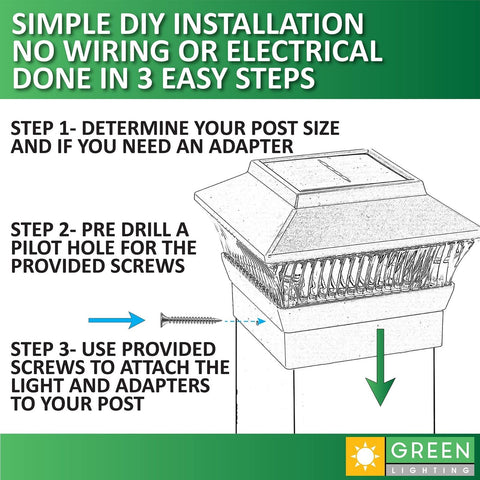 SIMPLE DIY INSTALLATION
NO WIRING OR ELECTRICAL
DONE IN 3 EASY STEPS

STEP 1- DETERMINE YOUR POST SIZE AND IF YOU NEED AN ADAPTER

STEP 2- PRE DRILL A PILOT HOLE FOR THE PROVIDED SCREWS

STEP 3- USE PROVIDED SCREWS TO ATTACH THE LIGHT AND ADAPTERS TO YOUR POST

GREEN
LIGHTING