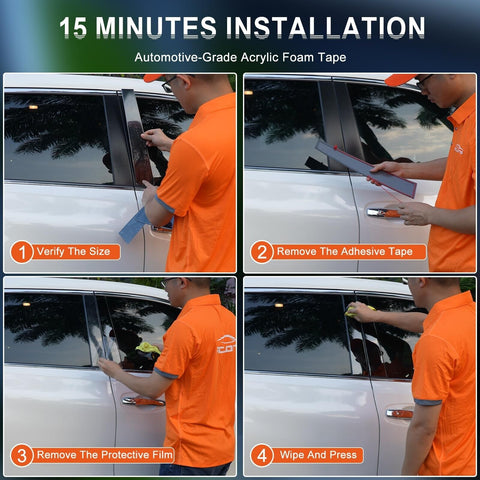 15 MINUTES INSTALLATION

Automotive-Grade Acrylic Foam Tape

1 Verify The Size

2 Remove The Adhesive Tape

3 Remove The Protective Film

4 Wipe And Press