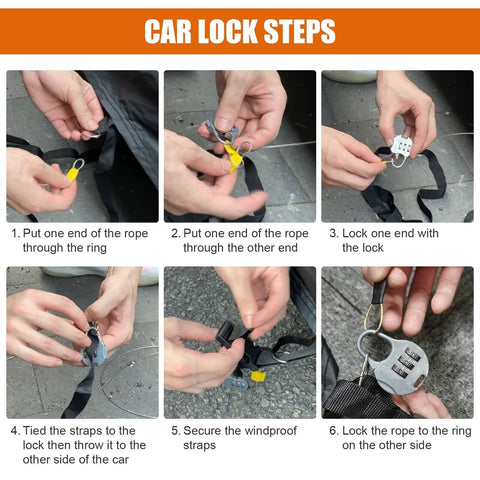 CAR LOCK STEPS

1. Put one end of the rope through the ring

2. Put one end of the rope through the other end

3. Lock one end with the lock

4. Tied the straps to the lock then throw it to the other side of the car

5. Secure the windproof straps

6. Lock the rope to the ring on the other side