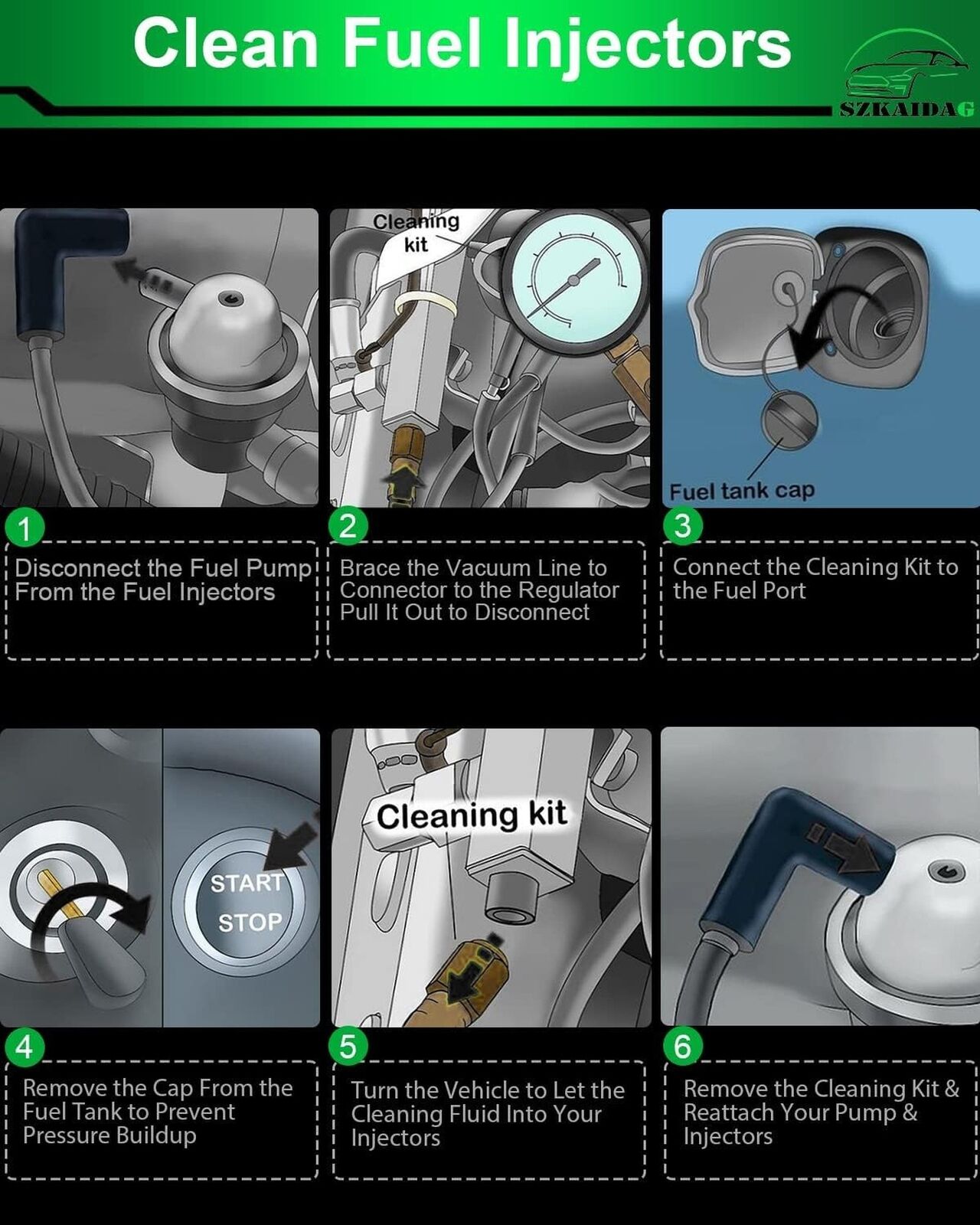 Clean Fuel Injectors

SZKAIDAG

Cleaning kit

Fuel tank cap

1

Disconnect the Fuel Pump From the Fuel Injectors

2

Brace the Vacuum Line to Connector to the Regulator Pull It Out to Disconnect

3

Connect the Cleaning Kit to the Fuel Port

START

STOP

Cleaning kit

4

Remove the Cap From the Fuel Tank to Prevent Pressure Buildup

5

Turn the Vehicle to Let the Cleaning Fluid Into Your Injectors

6

Remove the Cleaning Kit & Reattach Your Pump & Injectors