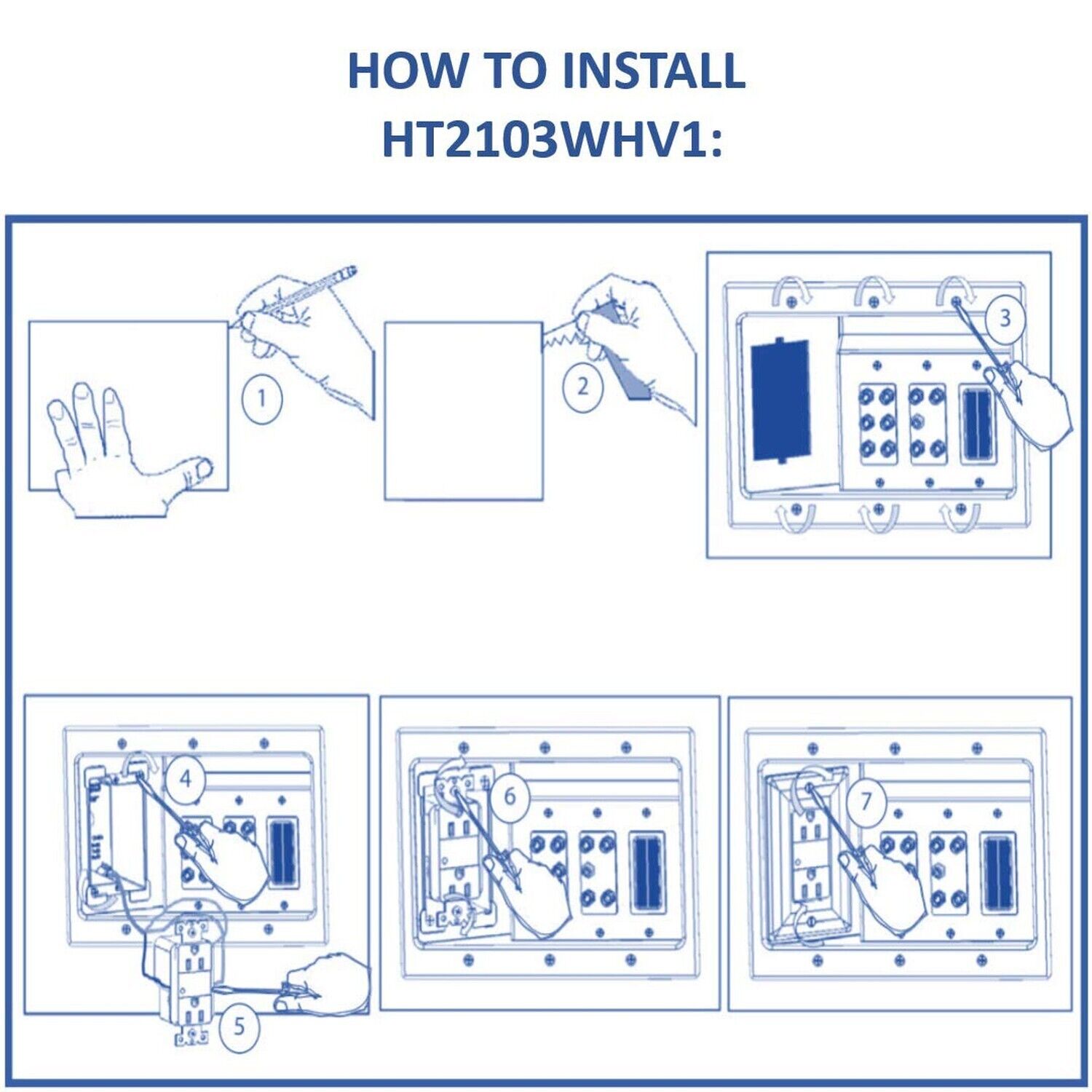 HOW TO INSTALL HT2103WHV1:

1

2

3

4

5

6

7