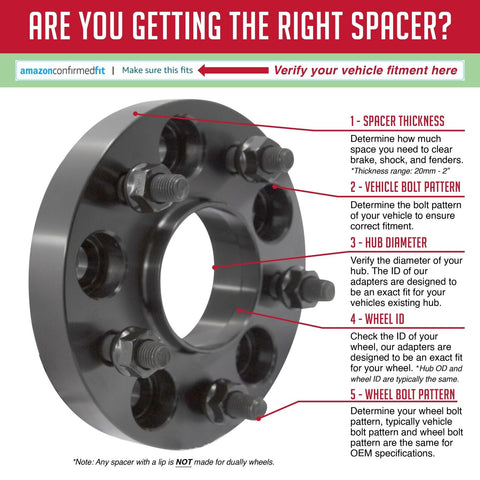 ARE YOU GETTING THE RIGHT SPACER?

amazonconfirmedfit | Make sure this fits

Verify your vehicle fitment here

1 - SPACER THICKNESS

Determine how much space you need to clear brake, shock, and fenders. *Thickness range: 20mm - 2"

2 - VEHICLE BOLT PATTERN

Determine the bolt pattern of your vehicle to ensure correct fitment.

3 - HUB DIAMETER

Verify the diameter of your hub. The ID of our adapters are designed to be an exact fit for your vehicles existing hub.

4 - WHEEL ID

Check the ID of your wheel, our adapters are designed to be an exact fit for your wheel. *Hub OD and wheel ID are typically the same.

5 - WHEEL BOLT PATTERN

Determine your wheel bolt pattern, typically vehicle bolt pattern and wheel bolt pattern are the same for OEM specifications.

*Note: Any spacer with a lip is NOT made for dually wheels.