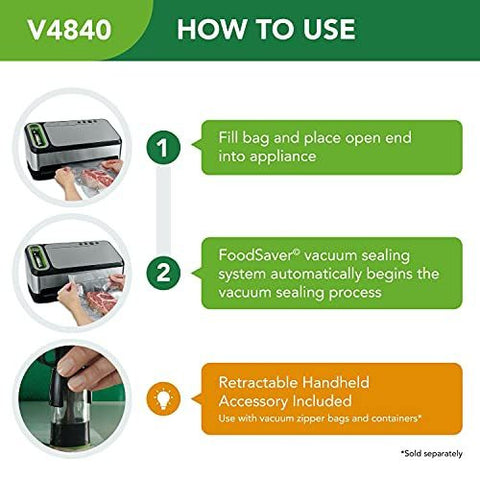 V4840 HOW TO USE

1
Fill bag and place open end into appliance

2
FoodSaver® vacuum sealing system automatically begins the vacuum sealing process

Retractable Handheld Accessory Included
Use with vacuum zipper bags and containers*

*Sold separately