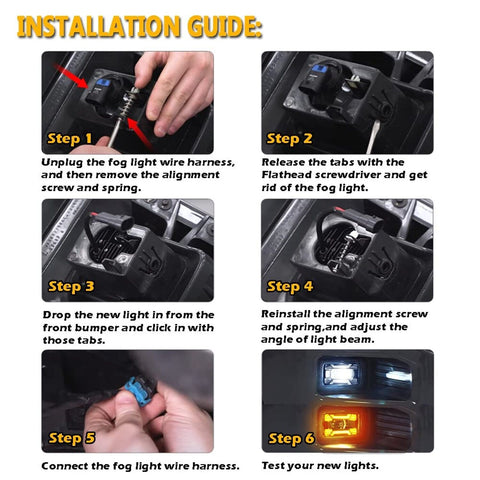 INSTALLATION GUIDE:

Step 1

Unplug the fog light wire harness, and then remove the alignment screw and spring.

Step 2

Release the tabs with the Flathead screwdriver and get rid of the fog light.

Step 3

Drop the new light in from the front bumper and click in with those tabs.

Step 4

Reinstall the alignment screw and spring,and adjust the angle of light beam.

Step 5

Connect the fog light wire harness.

Step 6

Test your new lights.